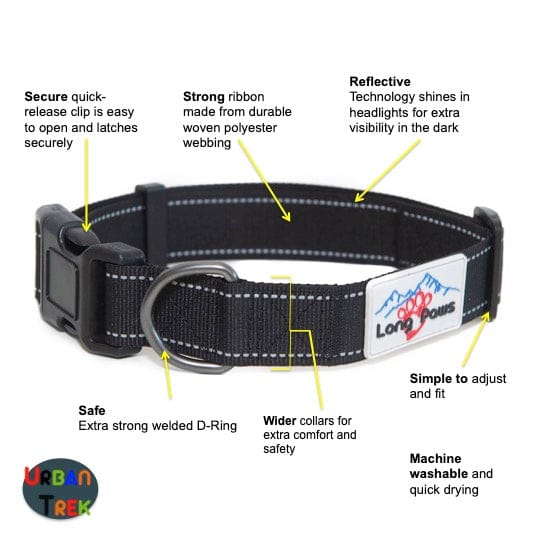 Secure quick-release clip is easy to open and latches securely

Strong ribbon made from durable woven polyester webbing

Reflective
Technology shines in headlights for extra visibility in the dark

Long Paws

Simple to adjust and fit

Safe
Extra strong welded D-Ring

Wider collars for extra comfort and safety

Machine washable and quick drying

URBAN TREK