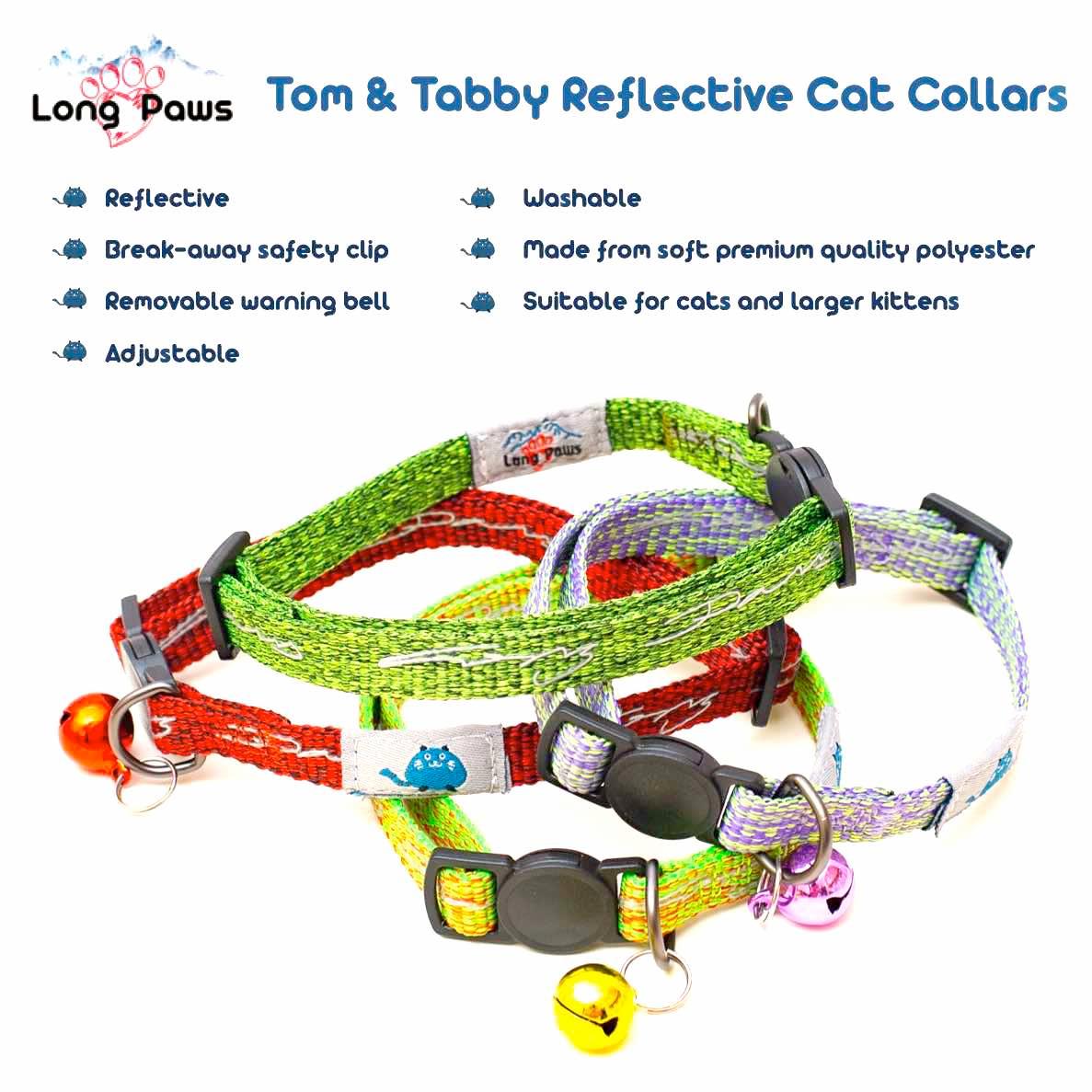 Long Paws

Tom & Tabby Reflective Cat Collars

Reflective

Break-away safety clip

Removable warning bell

Adjustable

Washable

Made from soft premium quality polyester

Suitable for cats and larger kittens

Long Paws