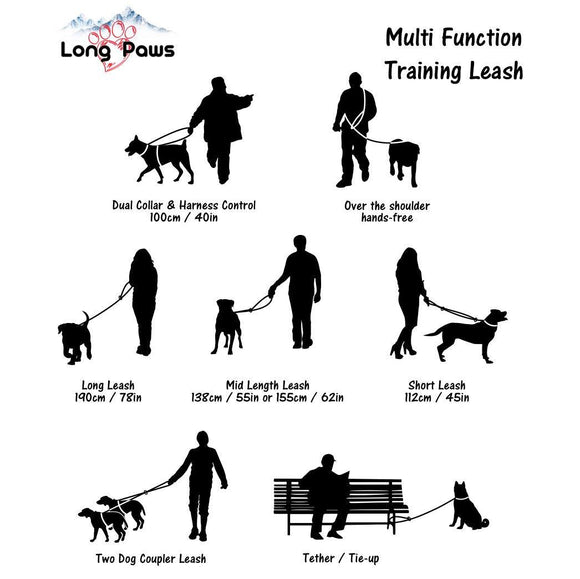 Long Paws

Multi Function Training Leash

Dual Collar & Harness Control
100cm / 40in

Over the shoulder
hands-free

Long Leash
190cm / 78in

Mid Length Leash
138cm / 55in or 155cm / 62in

Short Leash
112cm / 45in

Two Dog Coupler Leash

Tether / Tie-up